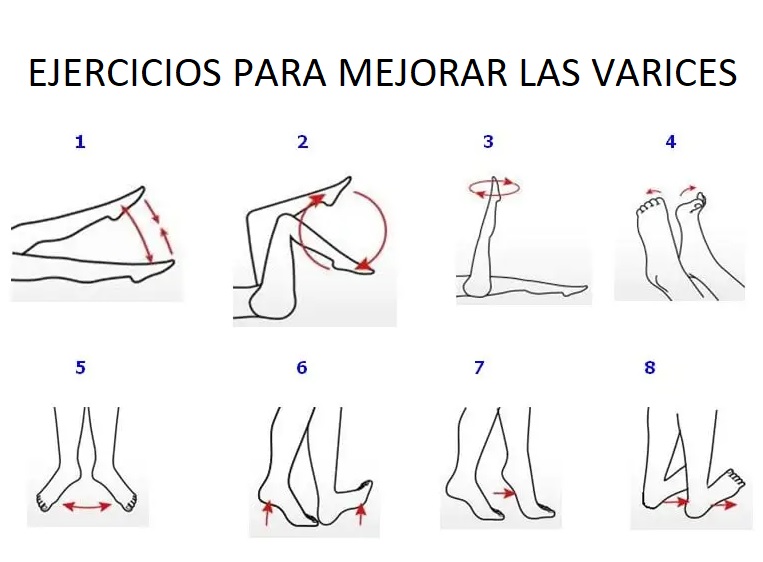 EJERCICIOS PARA MEJORAR LAS VARICES

1

2

3

4

5

6

7

8